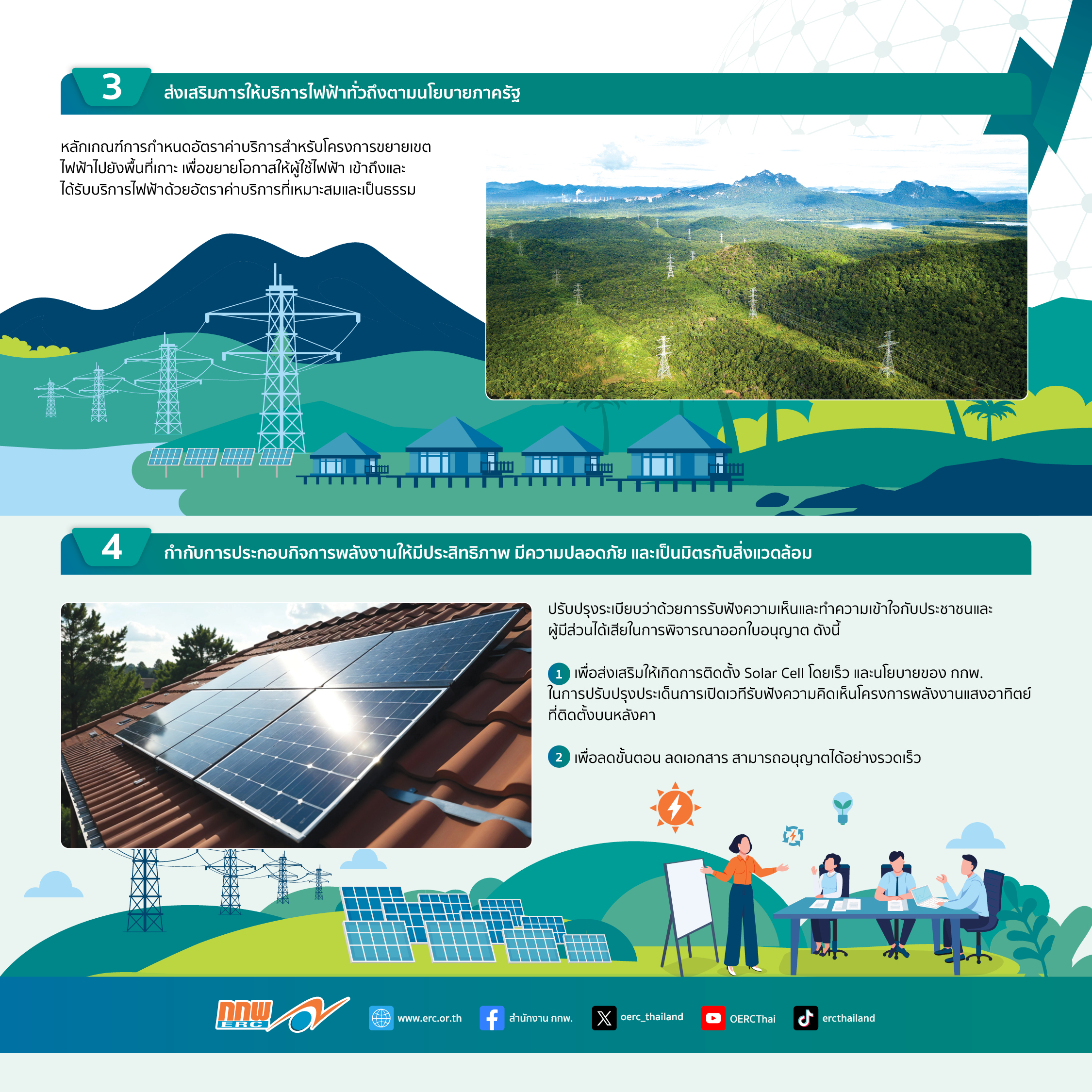 3 ส่งเสริมการให้บริการไฟฟ้าทั่วถึงตามนโยบายภาครัฐ

หลักเกณฑ์การกำหนดอัตราค่าบริการสำหรับโครงการขยายเขตไฟฟ้าไปยังพื้นที่เกาะ เพื่อขยายโอกาสให้ผู้ใช้ไฟฟ้า เข้าถึงและได้รับบริการไฟฟ้าด้วยอัตราค่าบริการที่เหมาะสมและเป็นธรรม

4 กำกับการประกอบกิจการพลังงานให้มีประสิทธิภาพ มีความปลอดภัย และเป็นมิตรกับสิ่งแวดล้อม

ปรับปรุงระเบียบว่าด้วยการรับฟังความเห็นและทำความเข้าใจกับประชาชนและผู้มีส่วนได้เสียในการพิจารณาออกใบอนุญาต ดังนี้

1 เพื่อส่งเสริมให้เกิดการติดตั้ง Solar Cell โดยเร็ว และนโยบายของ กกพ. ในการปรับปรุงประเด็นการเปิดเวทีรับฟังความคิดเห็นโครงการพลังงานแสงอาทิตย์ที่ติดตั้งบนหลังคา

2 เพื่อลดขั้นตอน ลดเอกสาร สามารถอนุญาตได้อย่างรวดเร็ว

กกพ ERC

www.erc.or.th สำนักงาน กกพ. oerc_thailand OERCThai ercthailand